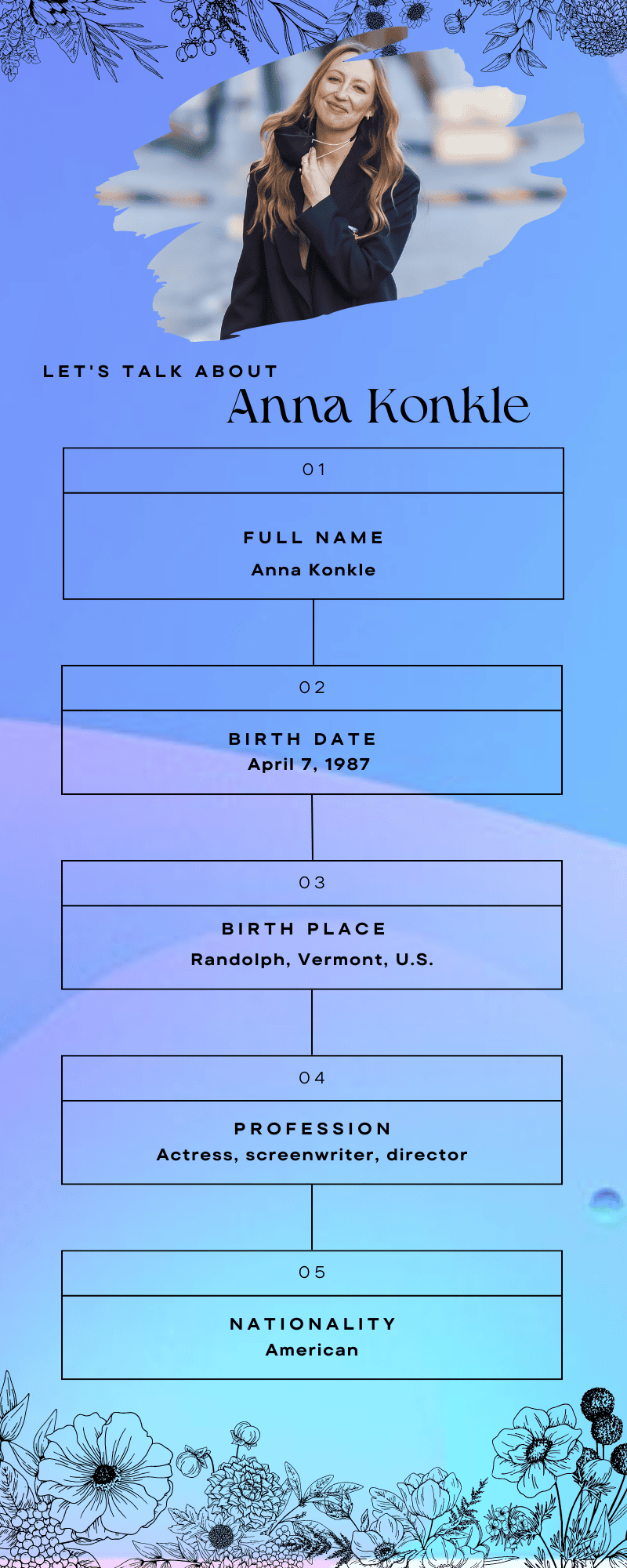 LET'S TALK ABOUT
Anna Konkle

01

FULL NAME
Anna Konkle

02

BIRTH DATE
April 7, 1987

03

BIRTH PLACE
Randolph, Vermont, U.S.

04

PROFESSION
Actress, screenwriter, director

05

NATIONALITY
American