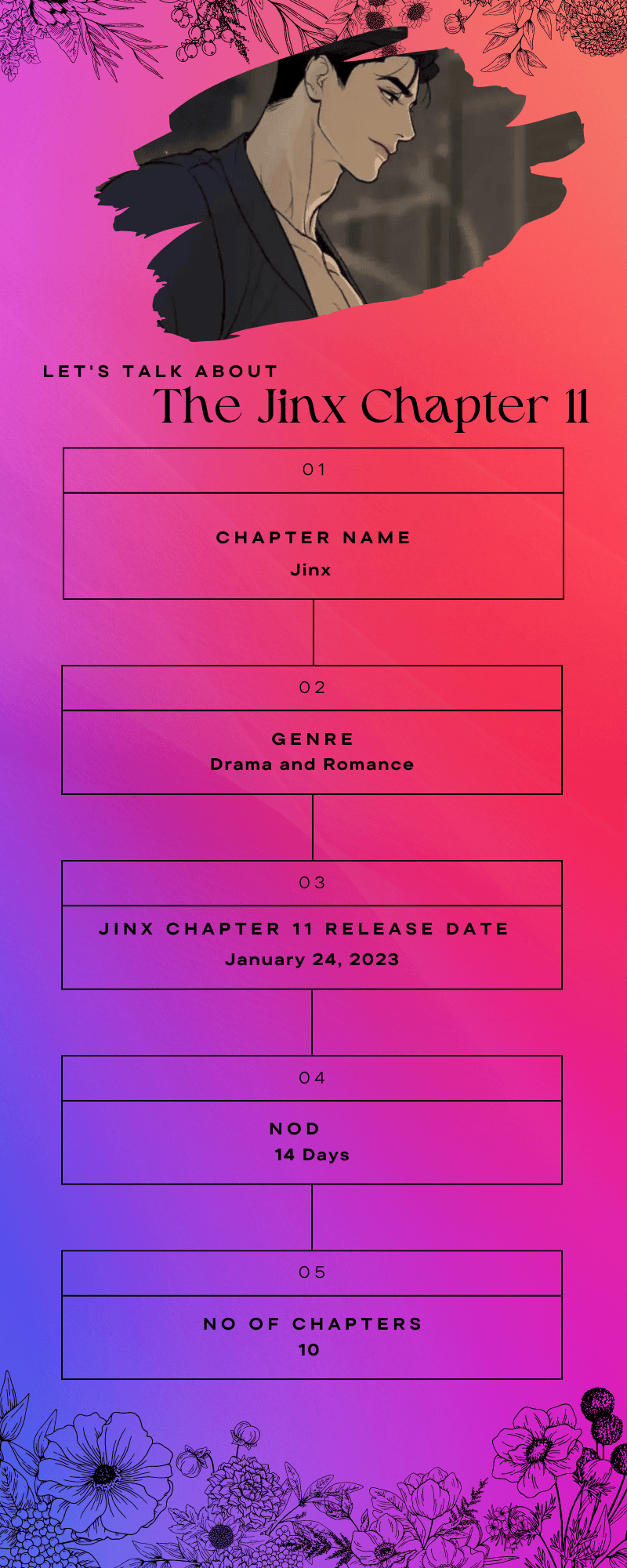 LET'S TALK ABOUT
The Jinx Chapter 11

01

CHAPTER NAME
Jinx

02

GENRE
Drama and Romance

03

JINX CHAPTER 11 RELEASE DATE
January 24, 2023

04

NOD
14 Days

05

NO OF CHAPTERS
10