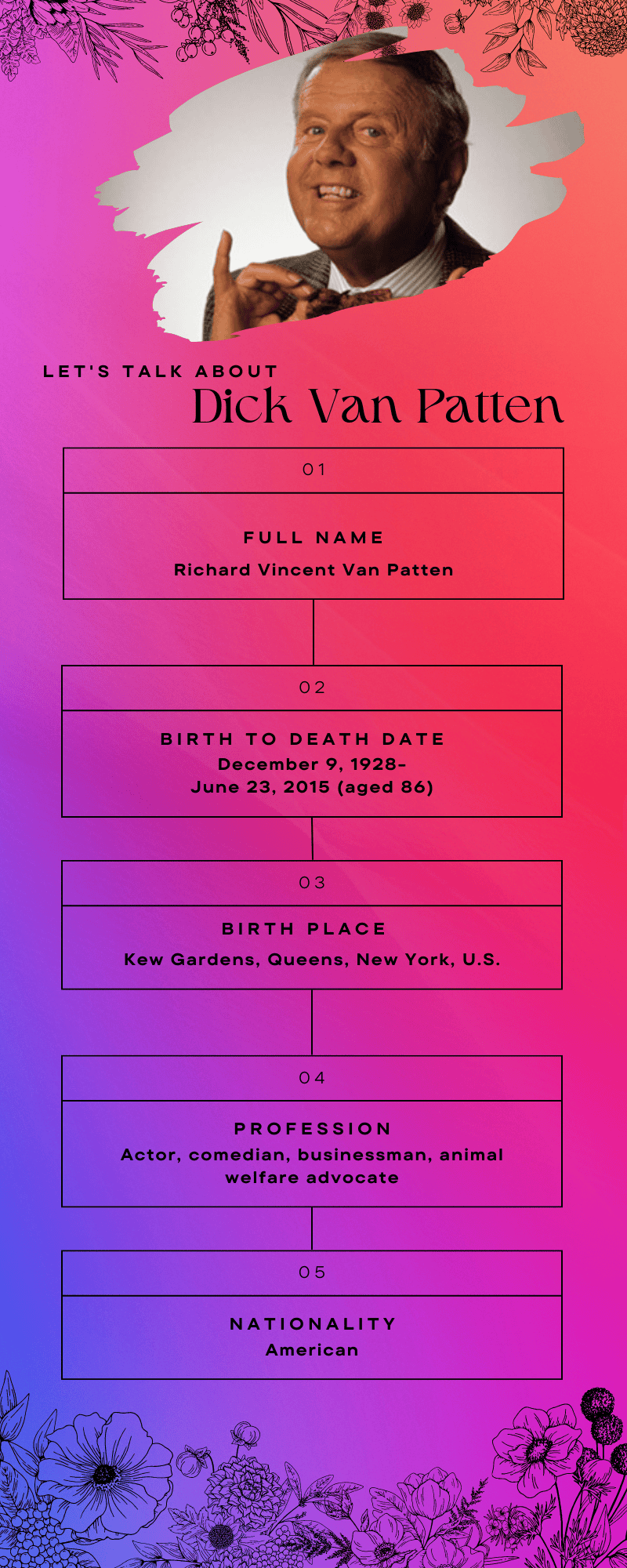 LET'S TALK ABOUT

Dick Van Patten

01

FULL NAME

Richard Vincent Van Patten

02

BIRTH TO DEATH DATE

December 9, 1928–
June 23, 2015 (aged 86)

03

BIRTH PLACE

Kew Gardens, Queens, New York, U.S.

04

PROFESSION

Actor, comedian, businessman, animal welfare advocate

05

NATIONALITY

American